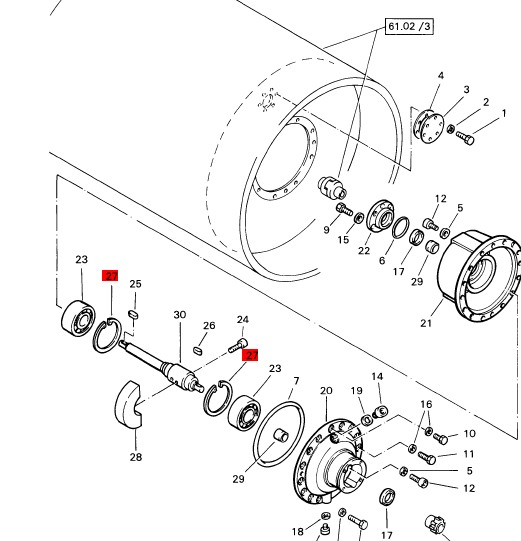 61.02 /3
4
3
2
1
12
5
9
15
22
6
17
29
21
23
27
25
30
26
24
27
23
7
20
19
14
16
10
11
5
12
28
29
18
17