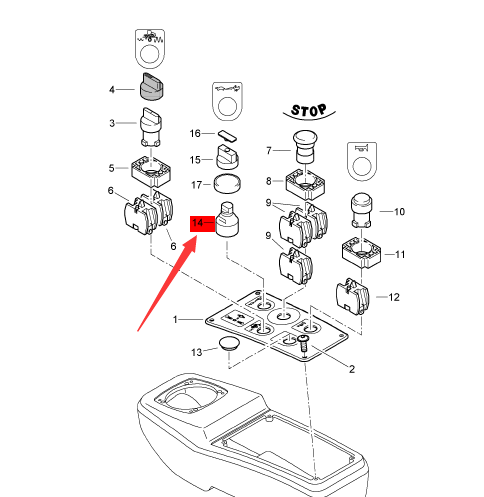 4
3
5
6
6
16
15
17
14
STOP
7
8
9
9
10
11
12
1
13
2