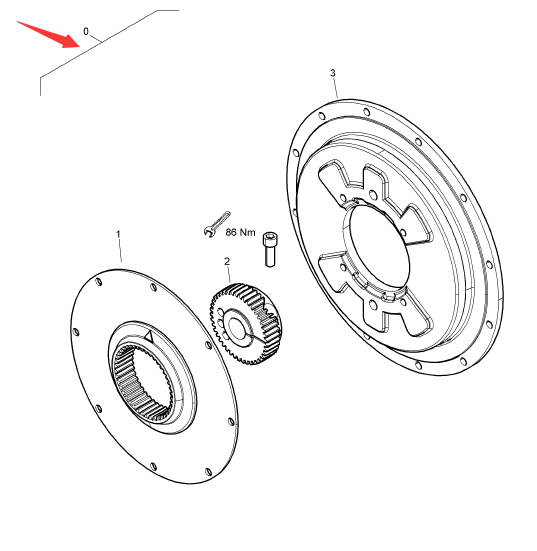 0

3

86 Nm

1

2