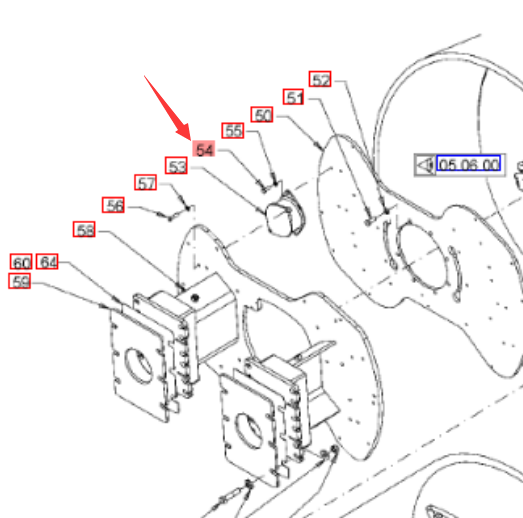 52
51
50
55
54
53
57
56
58
60
64
59
05.06.00