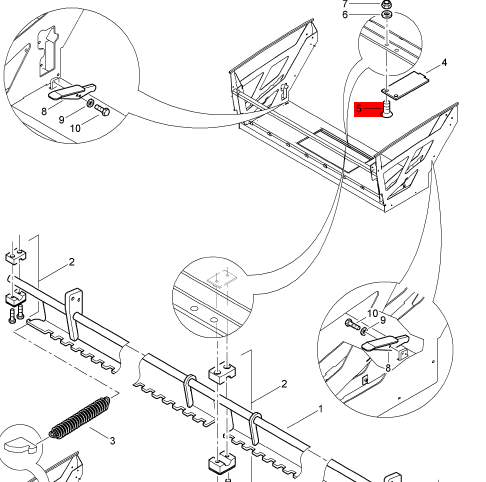 7
6
4
5
8
9
10
2
10
9
8
2
1
3