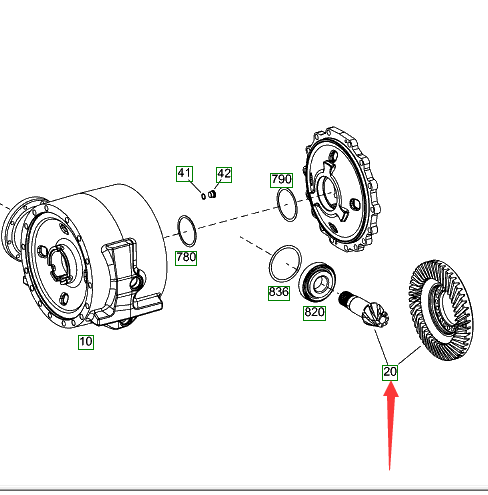 41
42
790
780
836
820
10
20