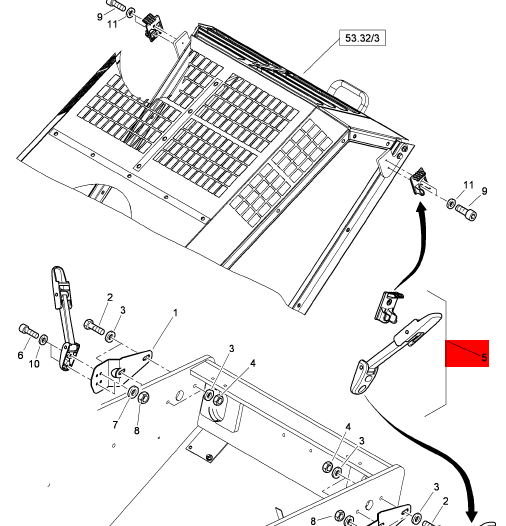 9
11
53.32/3
11
9
2
3
1
6
10
3
4
5
7
8
4
3
3
2
8