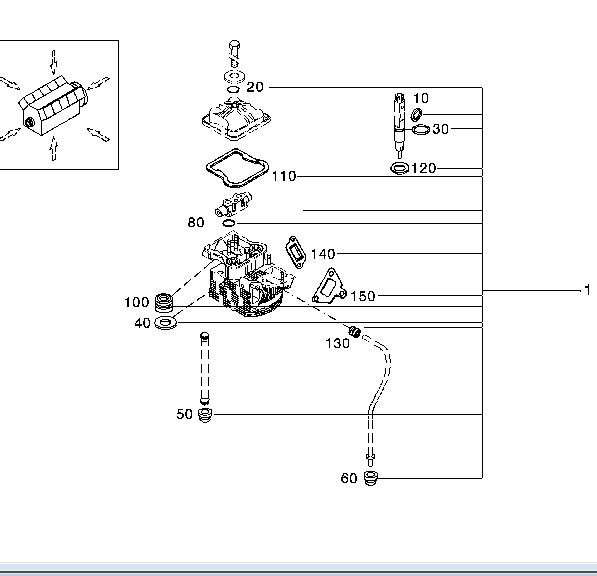 20
10
30
120
110
80
140
150
1
100
40
130
50
60