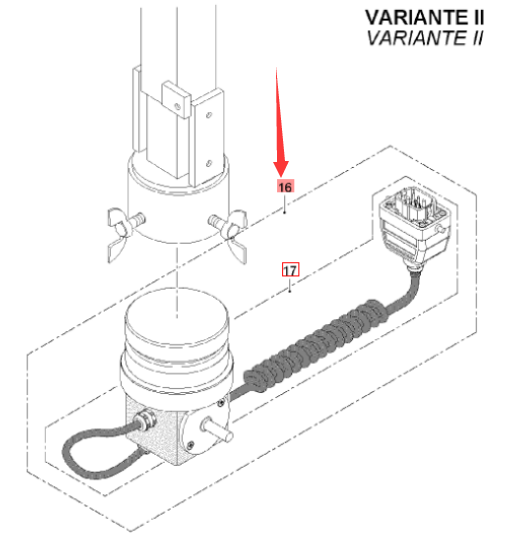 VARIANTE II
VARIANTE II

16

17