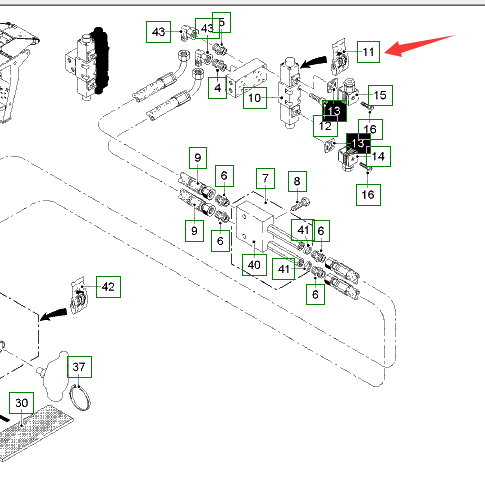 43
43
5
11
4
10
15
13
12
16
13
14
16
9
6
7
8
9
6
41
6
40
41
6
42
37
30