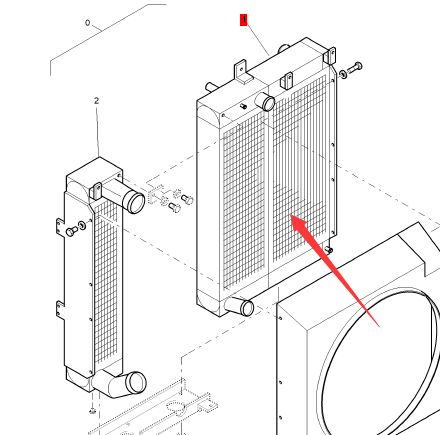 0
1
2