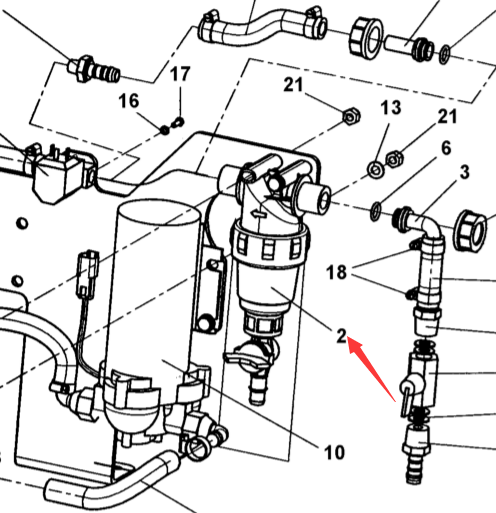 17
16
21
13
21
6
3
18
2
10