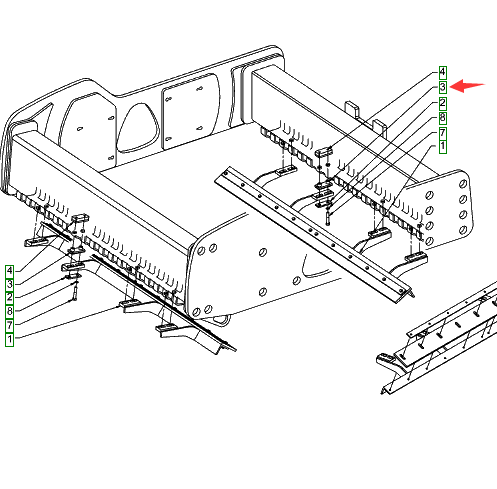 4
3
2
8
7
1

4
3
2
8
7
1