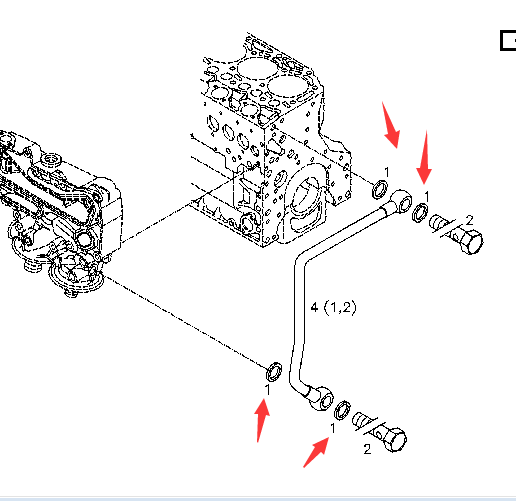 1
1
2
4 (1,2)
1
1
2