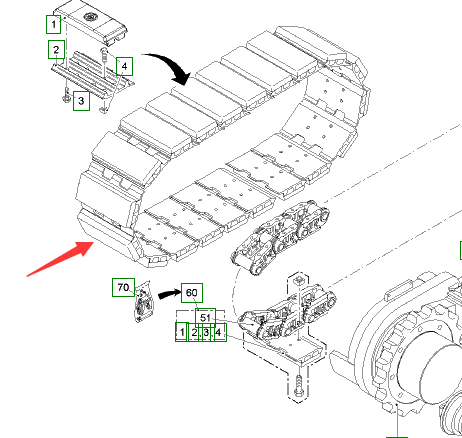 1
2
4
3
70
60
51
1
2
3
4