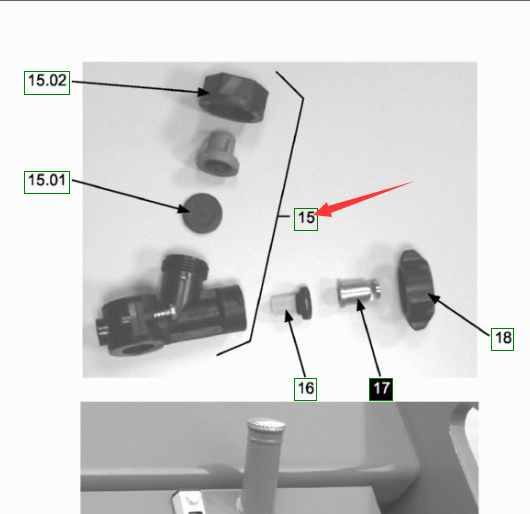 15.02

15.01

15

18

16

17