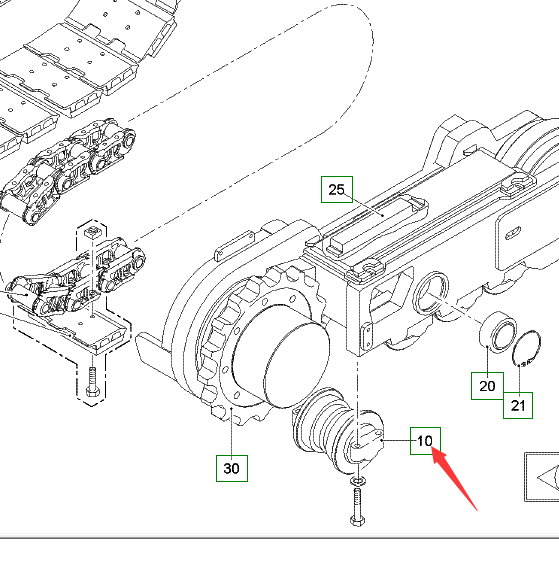 25

20

21

10

30