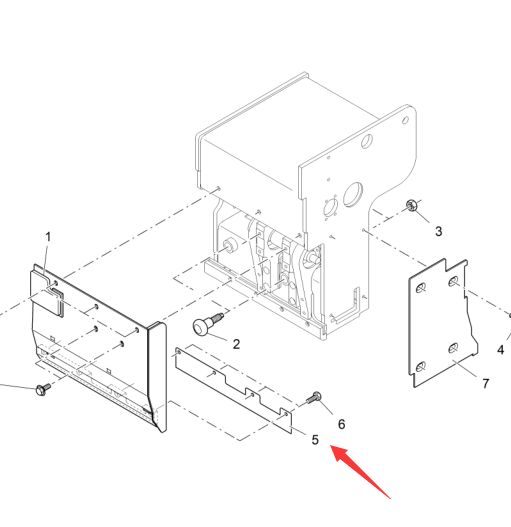 1
2
3
4
5
6
7