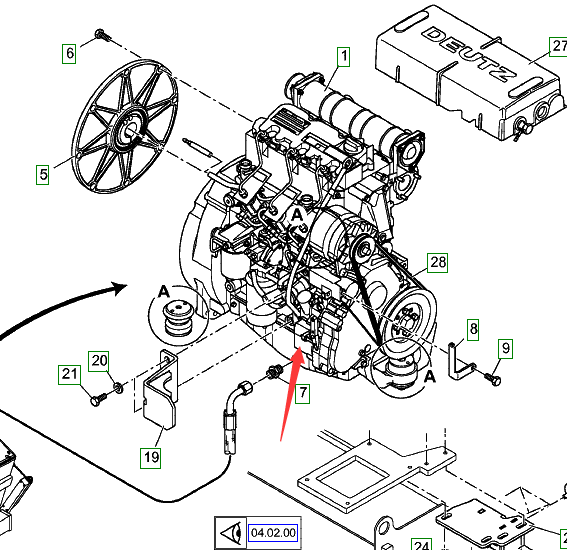 6
1
DEUTZ
27
5
A
28
A
8
9
20
21
A
7
19
04.02.00
24
2