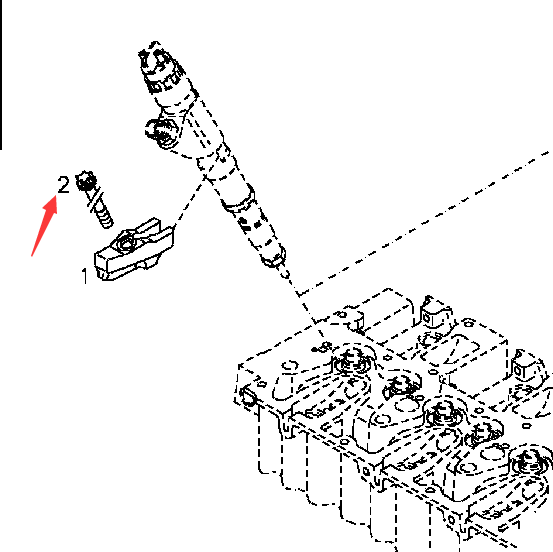 2
1