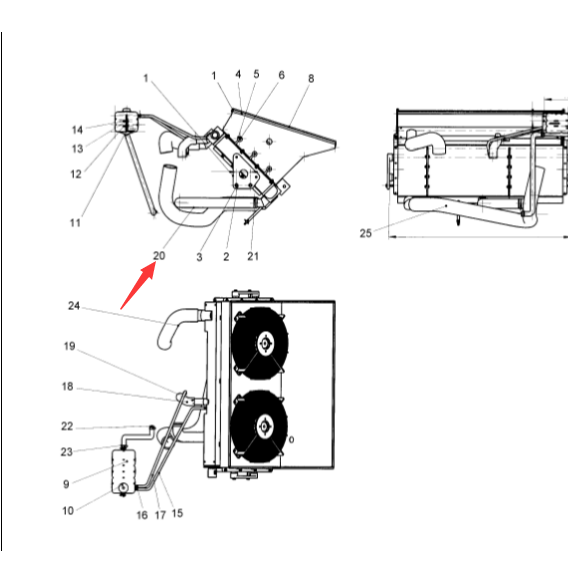 1
1
4
5
6
8
14
13
12
11
20
3
2
21
25
24
19
18
22
23
9
10
16
17
15
0