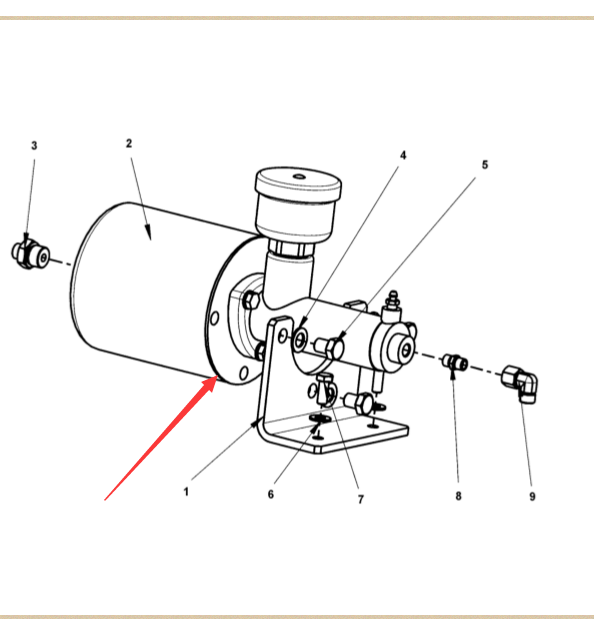 3
2
4
5
1
6
7
8
9