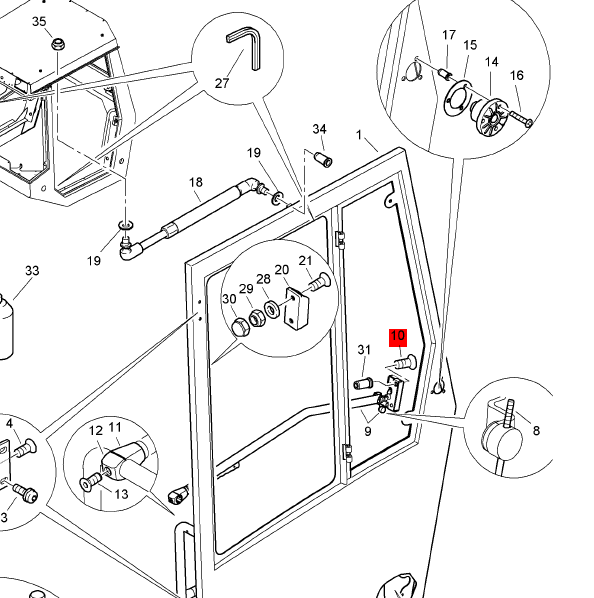 35
27
17
15
14
16
34
1
19
18
19
33
21
20
28
29
30
10
31
9
8
4
12
11
13
3