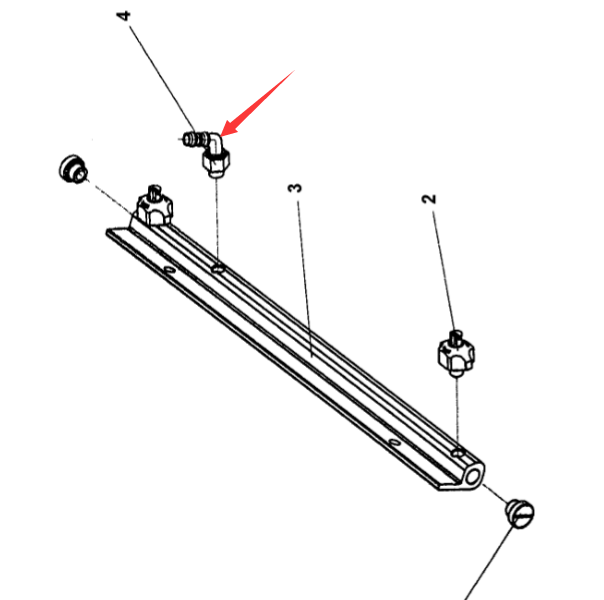 4
3
2