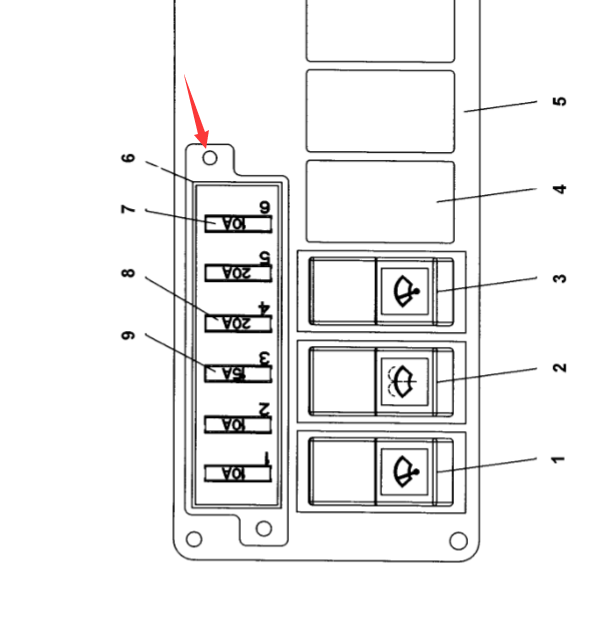 6
7
8
9
6
10A
5
20A
4
20A
3
15A
2
10A
1
10A
5
4
3
2
1