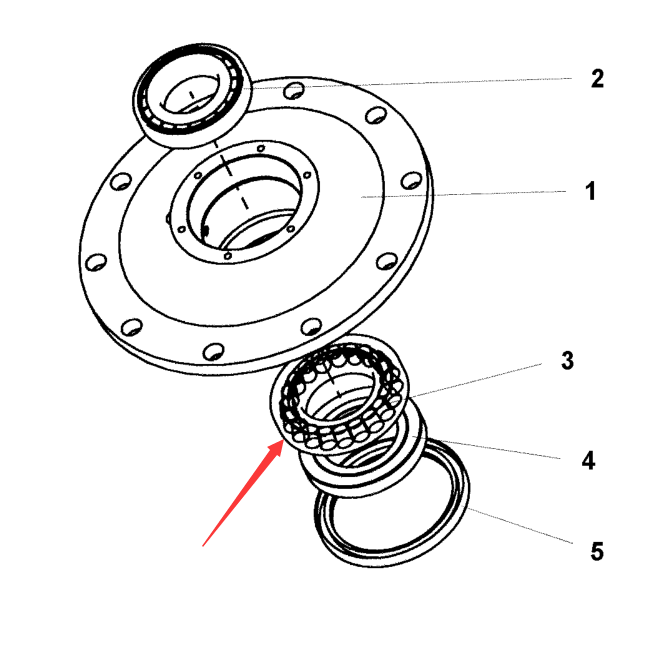 2
1
3
4
5