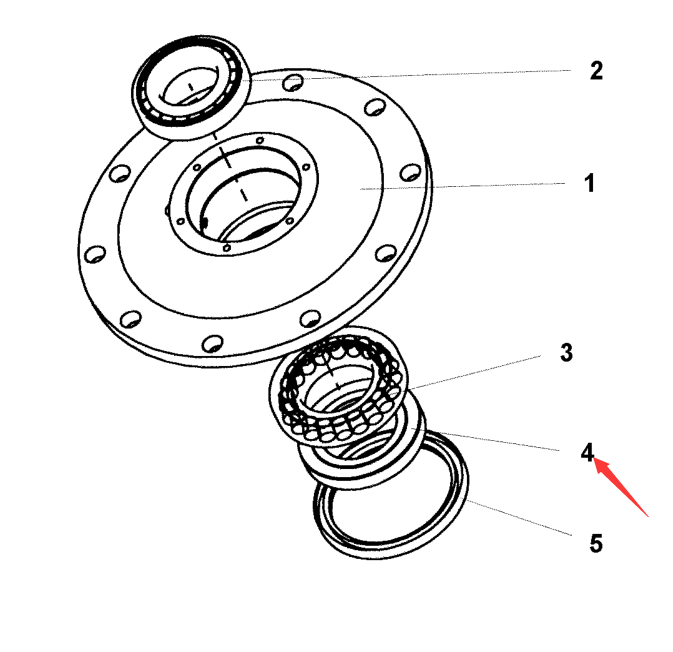 2

1

3

4

5