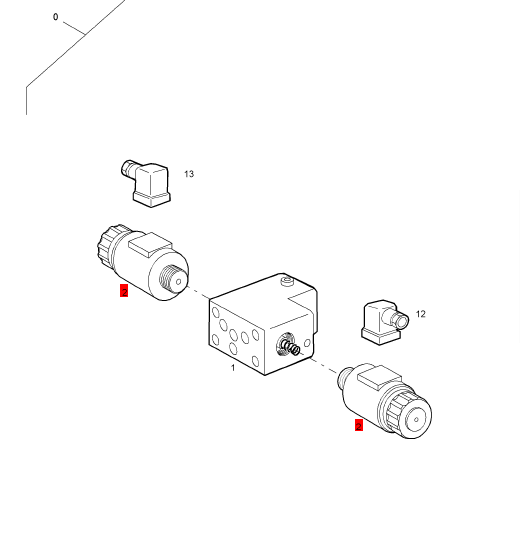 0

13

2

12

1

2