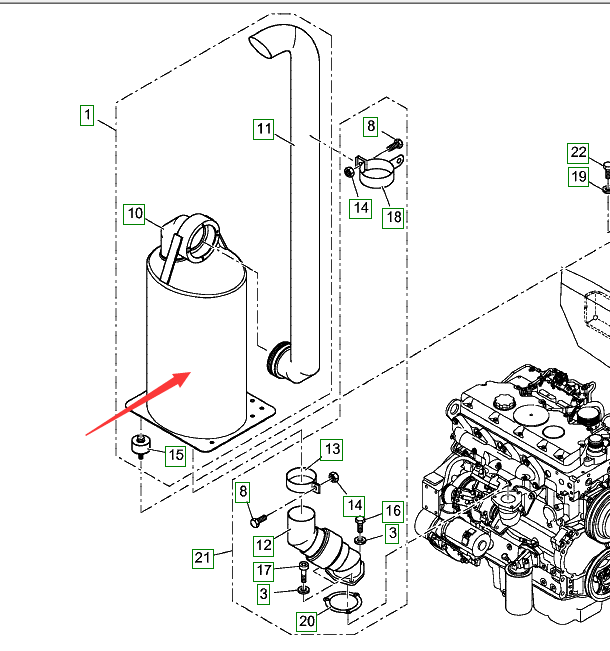 1
11
8
22
19
14
18
10
15
13
8
14
16
3
12
21
17
3
20