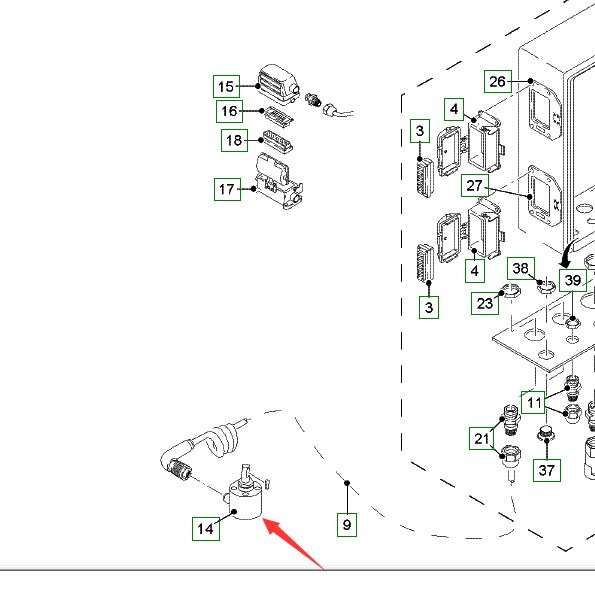 15
16
18
17
26
4
3
27
4
3
38
39
23
11
21
37
14
9