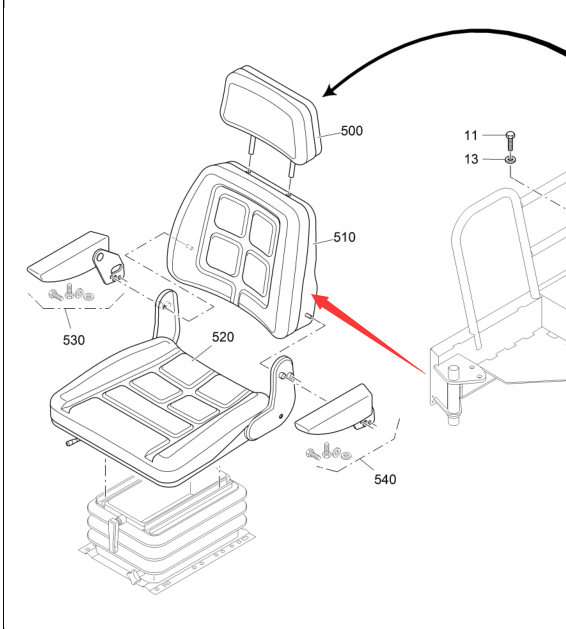 500
11
13
510
530
520
540