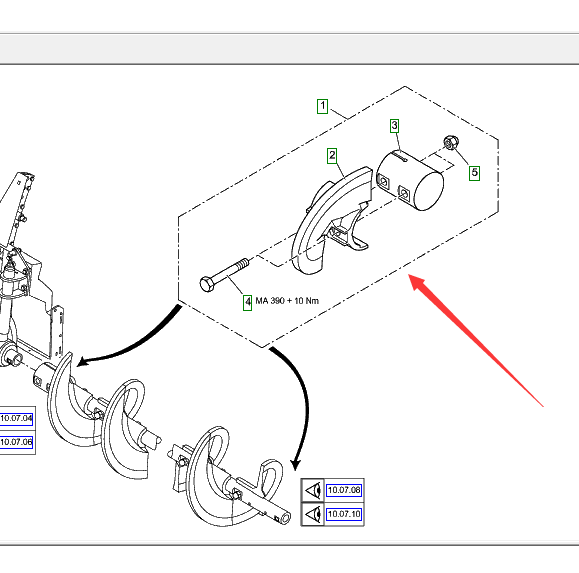 1
2
3
5
4 MA 390 + 10 Nm
10.07.04
10.07.06
10.07.08
10.07.10