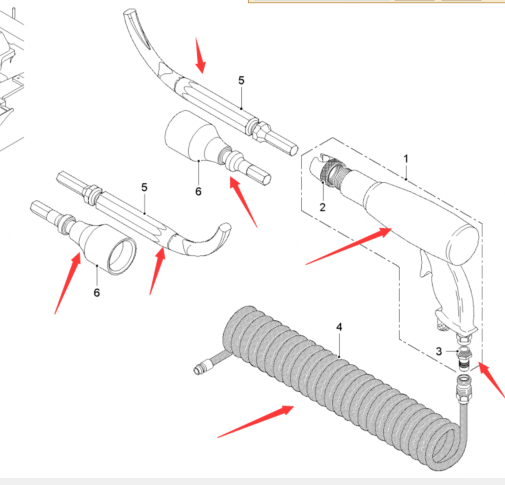 5
6
1
2
5
6
4
3