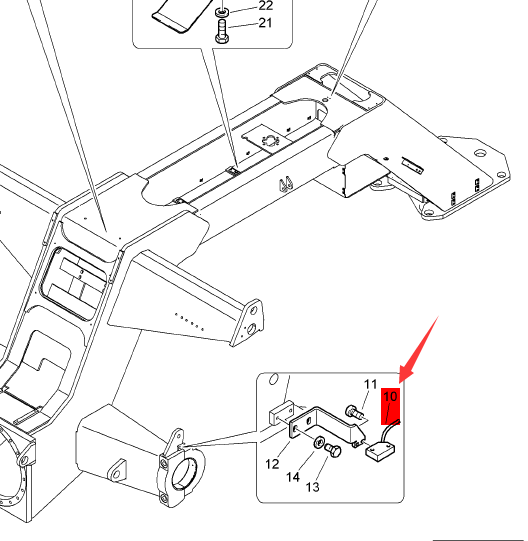 22
21
11
10
12
14
13