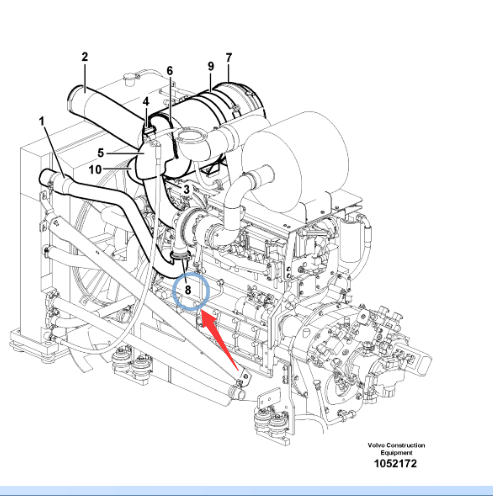 2
6
9
7
4
1
5
10
3
8

Volvo Construction Equipment
1052172