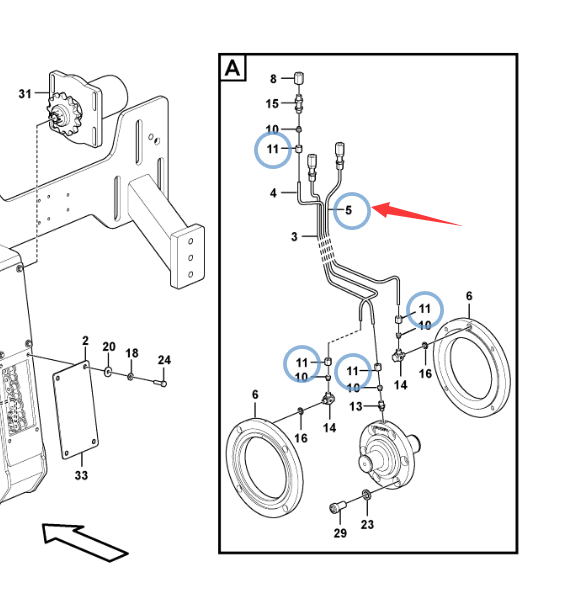 31
2
20
18
24
33
A
8
15
10
11
4
5
3
11
10
6
11
10
11
10
14
16
13
6
16
14
29
23