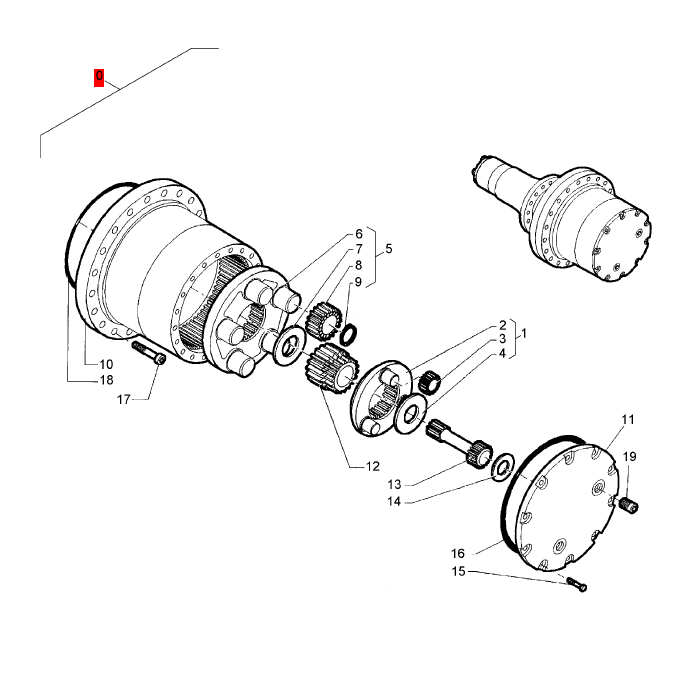 0
6
7
8
9
5
2
3
4
1
10
18
17
12
11
19
13
14
16
15