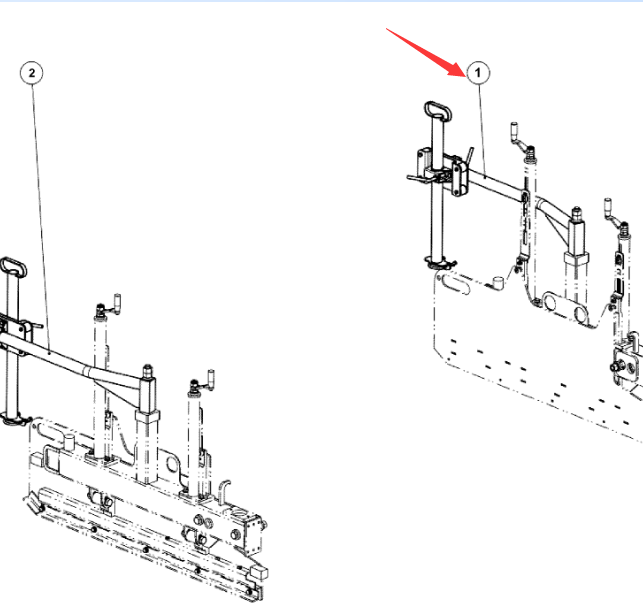 2

1