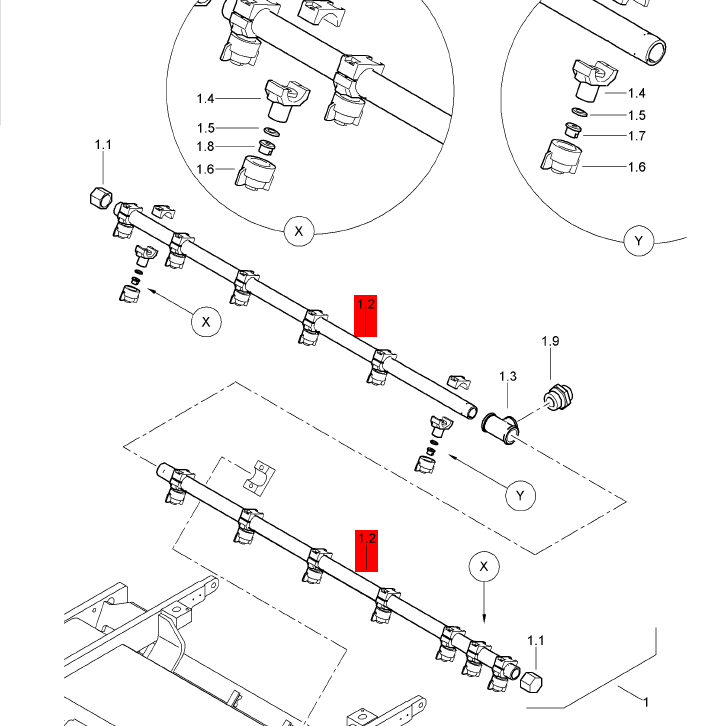 1.4
1.5
1.8
1.6
X
1.4
1.5
1.7
1.6
Y
1.1
X
1.2
1.9
1.3
Y
1.2
X
1.1
1