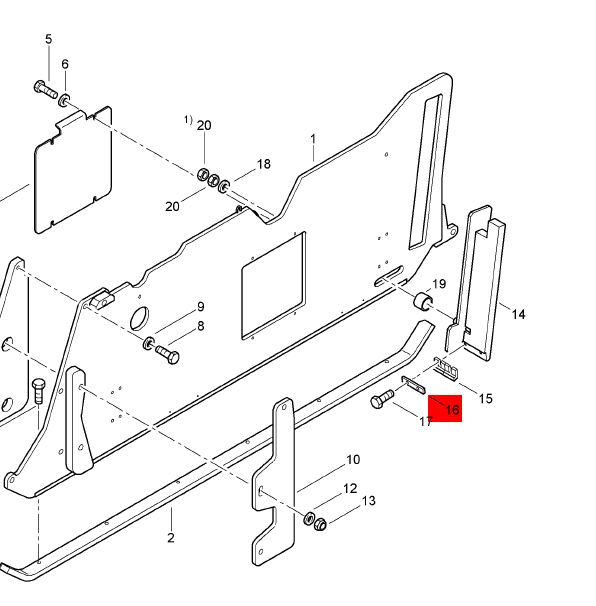 5
6
1)
20
1
18
20
19
9
8
14
15
16
17
10
12
13
2