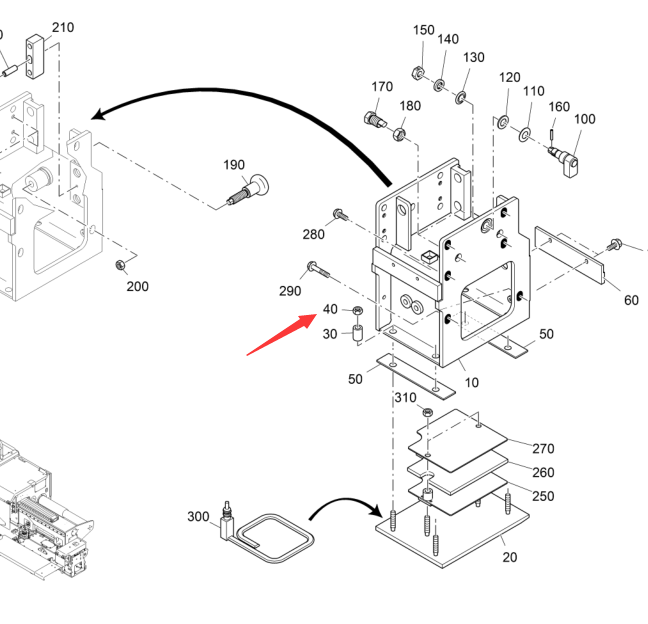 210
150
140
130
170
180
120
110
160
100
190
280
290
200
40
30
60
50
50
10
310
270
260
250
300
20