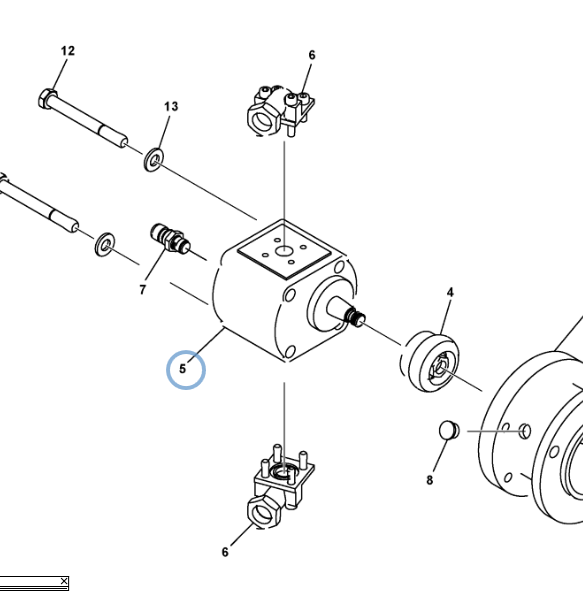 12
6
13
7
4
5
8
6