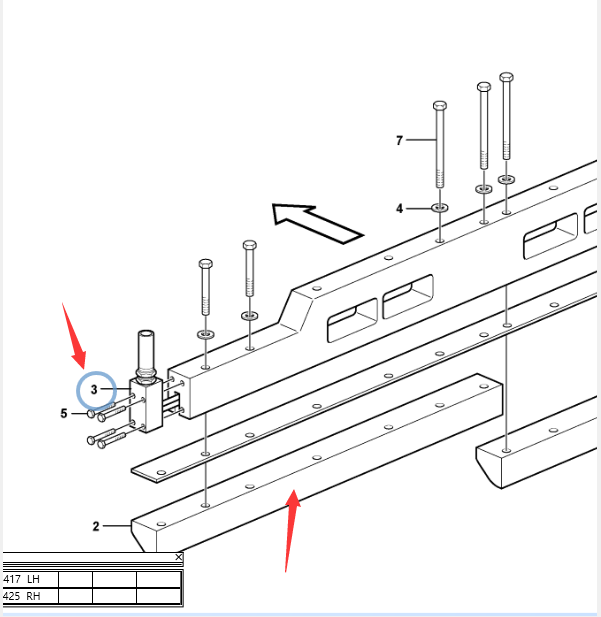 7

4

3

5

2

| 417 LH | | | |
|---|---|---|---|
| 425 RH | | | |