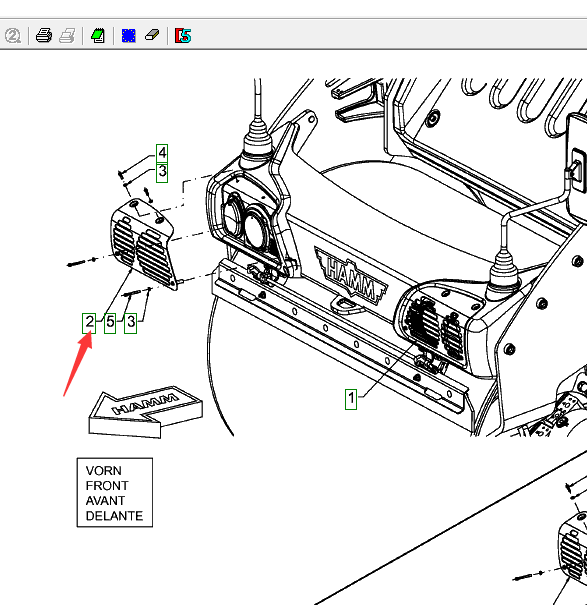 4
3
2 5 3
HAMM
1
HAMM
VORN
FRONT
AVANT
DELANTE