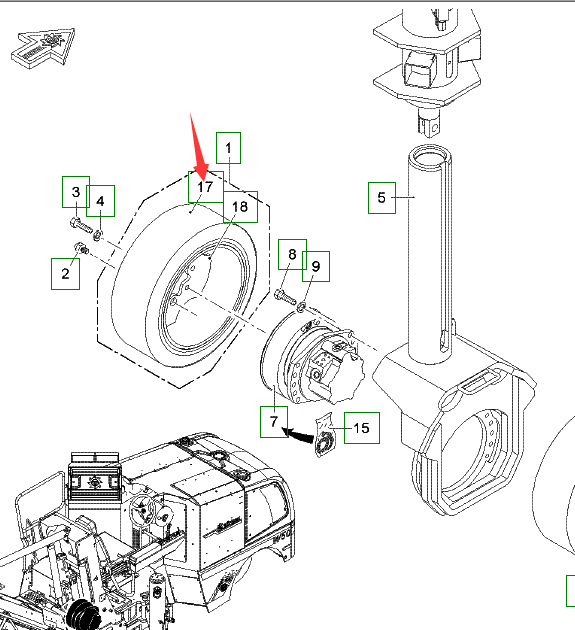 1
17
18
3
4
2
8
9
5
7
15