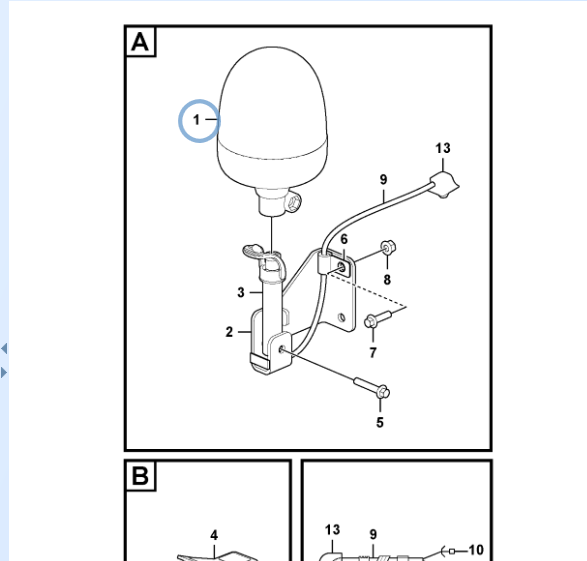 A
1
13
9
6
8
3
2
7
5
B
4
13
9
10