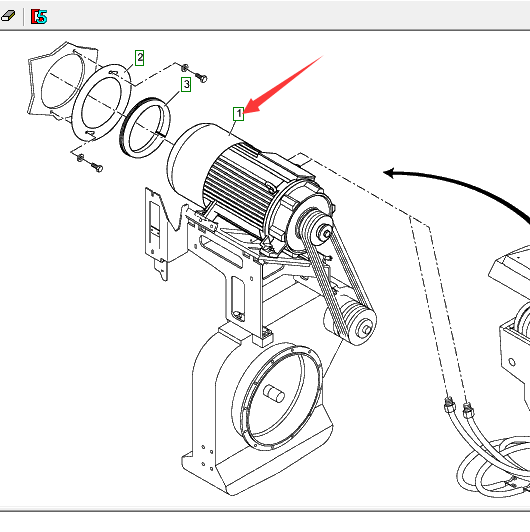 2
3
1