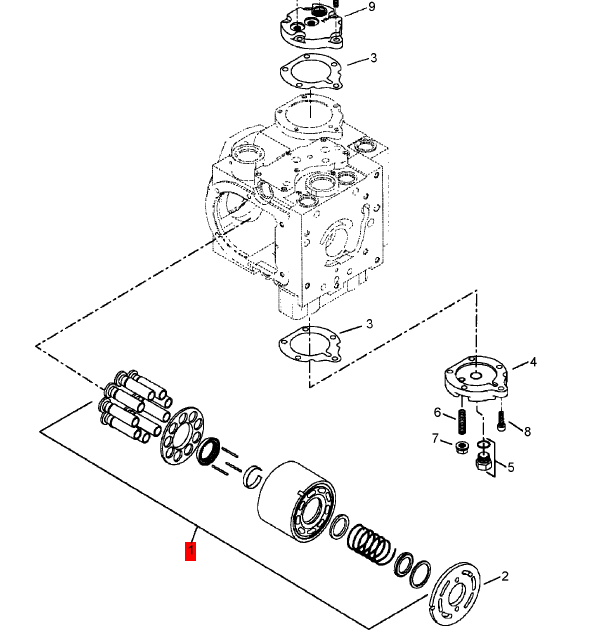 9
3
3
4
6
8
7
5
1
2