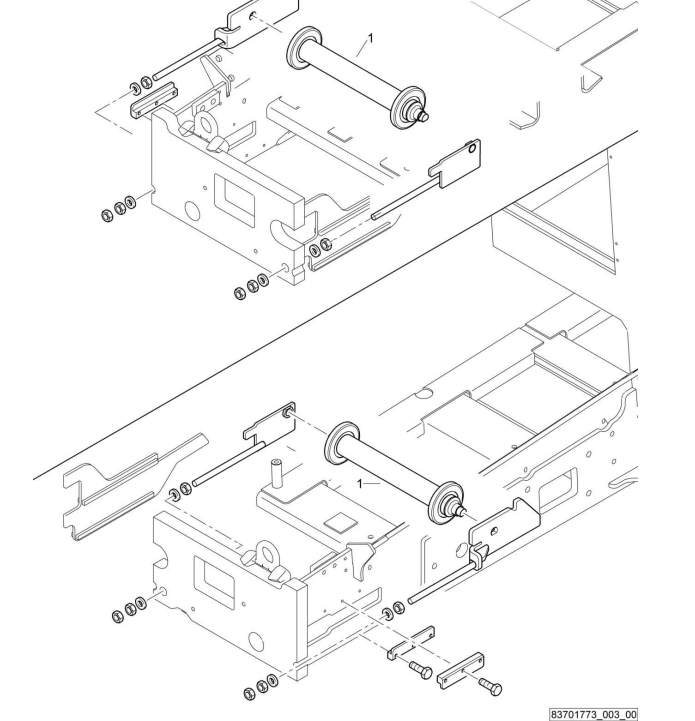 1

1

83701773_003_00