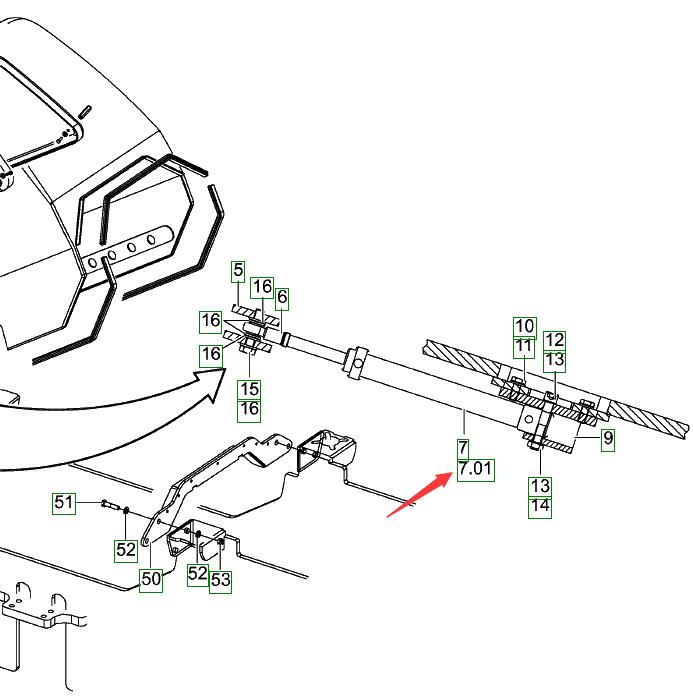 5
16
6
16
16
15
16
10
11
12
13
9
7
7.01
13
14
51
52
50
52
53